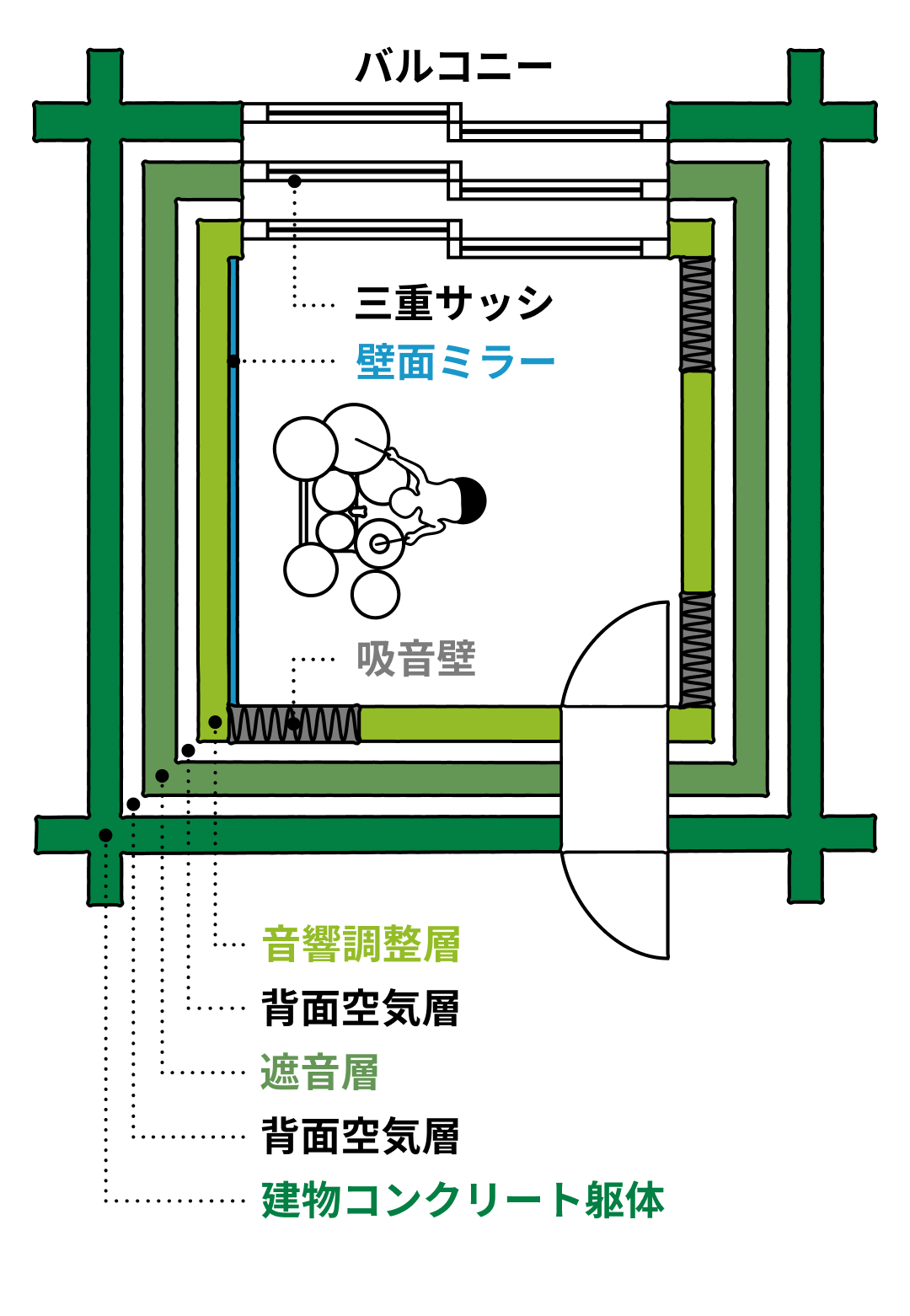 バルコニー

三重サッシ

壁面ミラー

吸音壁

音響調整層

背面空気層

遮音層

背面空気層

建物コンクリート躯体