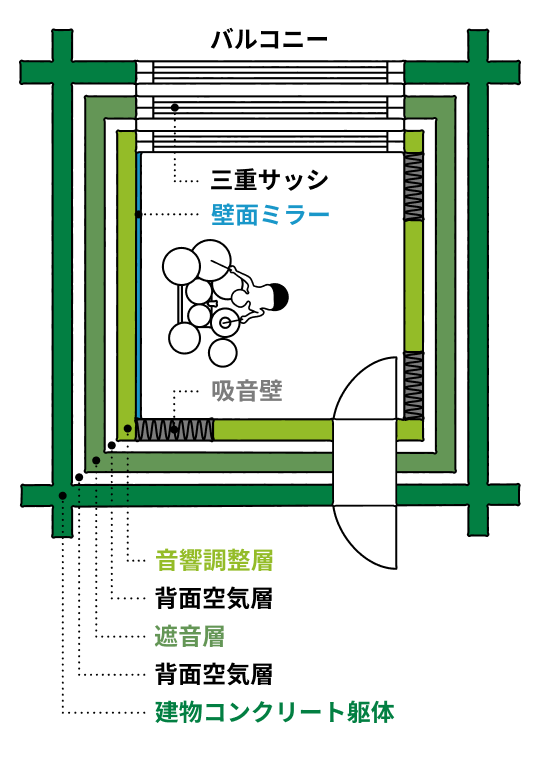 バルコニー

三重サッシ

壁面ミラー

吸音壁

音響調整層

背面空気層

遮音層

背面空気層

建物コンクリート躯体